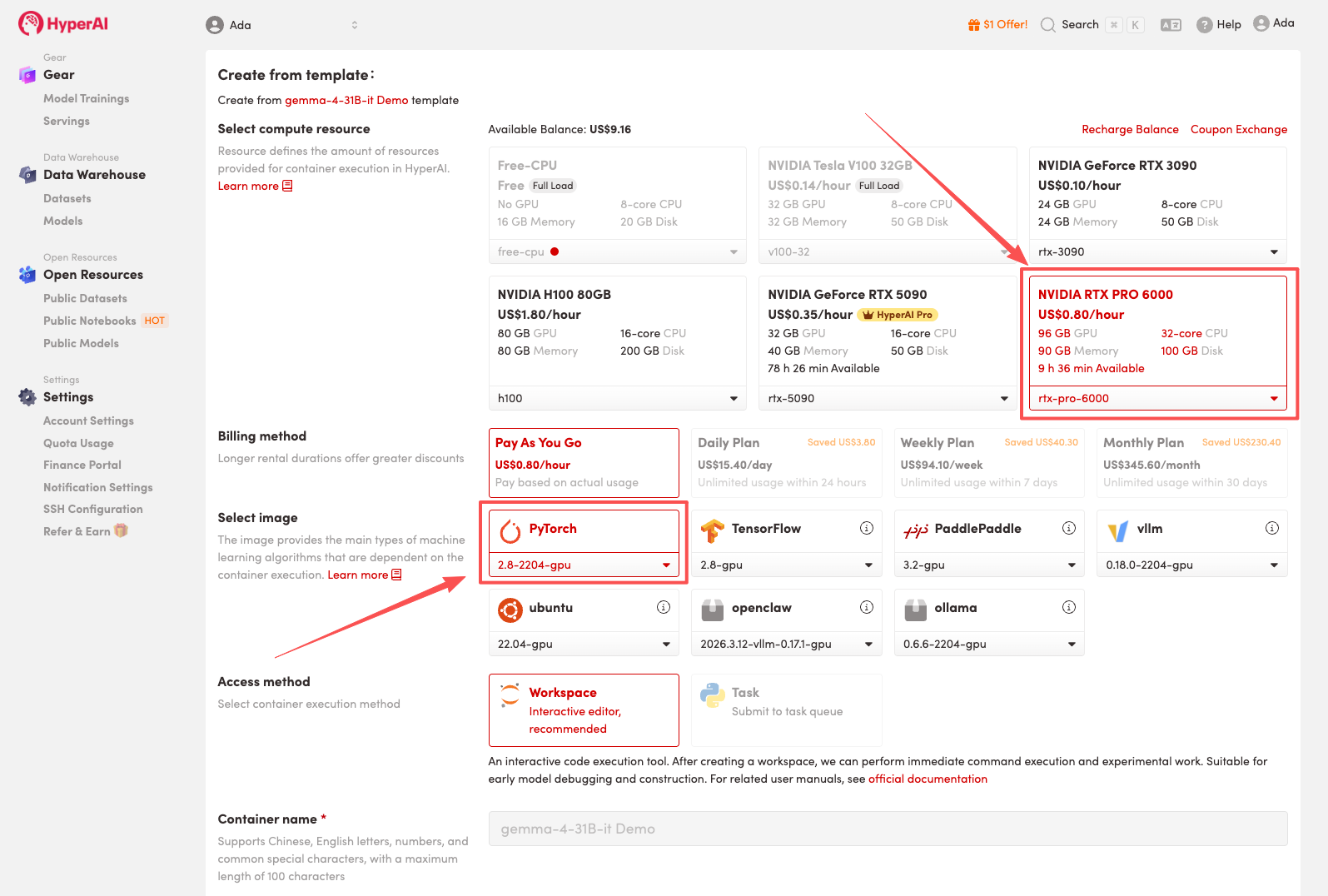 HyperAI

Ada

$1 Offer! Search ⌘ K Help Ada

Gear
Gear
Model Trainings
Servings

Data Warehouse
Data Warehouse
Datasets
Models

Open Resources
Open Resources
Public Datasets
Public Notebooks HOT
Public Models

Settings
Settings
Account Settings
Quota Usage
Finance Portal
Notification Settings
SSH Configuration
Refer & Earn

Create from template:

Create from gemma-4-31B-it Demo template

Select compute resource

Resource defines the amount of resources provided for container execution in HyperAI. Learn more

Available Balance: US$9.16

Recharge Balance Coupon Exchange

Free-CPU
Free Full Load
No GPU 8-core CPU
16 GB Memory 20 GB Disk
free-cpu

NVIDIA Tesla V100 32GB
US$0.14/hour Full Load
32 GB GPU 8-core CPU
32 GB Memory 50 GB Disk
v100-32

NVIDIA GeForce RTX 3090
US$0.10/hour
24 GB GPU 8-core CPU
24 GB Memory 50 GB Disk
rtx-3090

NVIDIA H100 80GB
US$1.80/hour
80 GB GPU 16-core CPU
80 GB Memory 200 GB Disk
h100

NVIDIA GeForce RTX 5090
US$0.35/hour HyperAI Pro
32 GB GPU 16-core CPU
40 GB Memory 50 GB Disk
78 h 26 min Available
rtx-5090

NVIDIA RTX PRO 6000
US$0.80/hour
96 GB GPU 32-core CPU
90 GB Memory 100 GB Disk
9 h 36 min Available
rtx-pro-6000

Billing method

Longer rental durations offer greater discounts

Pay As You Go
US$0.80/hour
Pay based on actual usage

Daily Plan Saved US$3.80
US$15.40/day
Unlimited usage within 24 hours

Weekly Plan Saved US$40.30
US$94.10/week
Unlimited usage within 7 days

Monthly Plan Saved US$230.40
US$345.60/month
Unlimited usage within 30 days

Select image

The image provides the main types of machine learning algorithms that are dependent on the container execution. Learn more

PyTorch
2.8-2204-gpu

TensorFlow
2.8-gpu

PaddlePaddle
3.2-gpu

vllm
0.18.0-2204-gpu

ubuntu
22.04-gpu

openclaw
2026.3.12-vllm-0.17.1-gpu

ollama
0.6.6-2204-gpu

Access method

Select container execution method

Workspace
Interactive editor, recommended

Task
Submit to task queue

An interactive code execution tool. After creating a workspace, we can perform immediate command execution and experimental work. Suitable for early model debugging and construction. For related user manuals, see official documentation

Container name *

Supports Chinese, English letters, numbers, and common special characters, with a maximum length of 100 characters

gemma-4-31B-it Demo