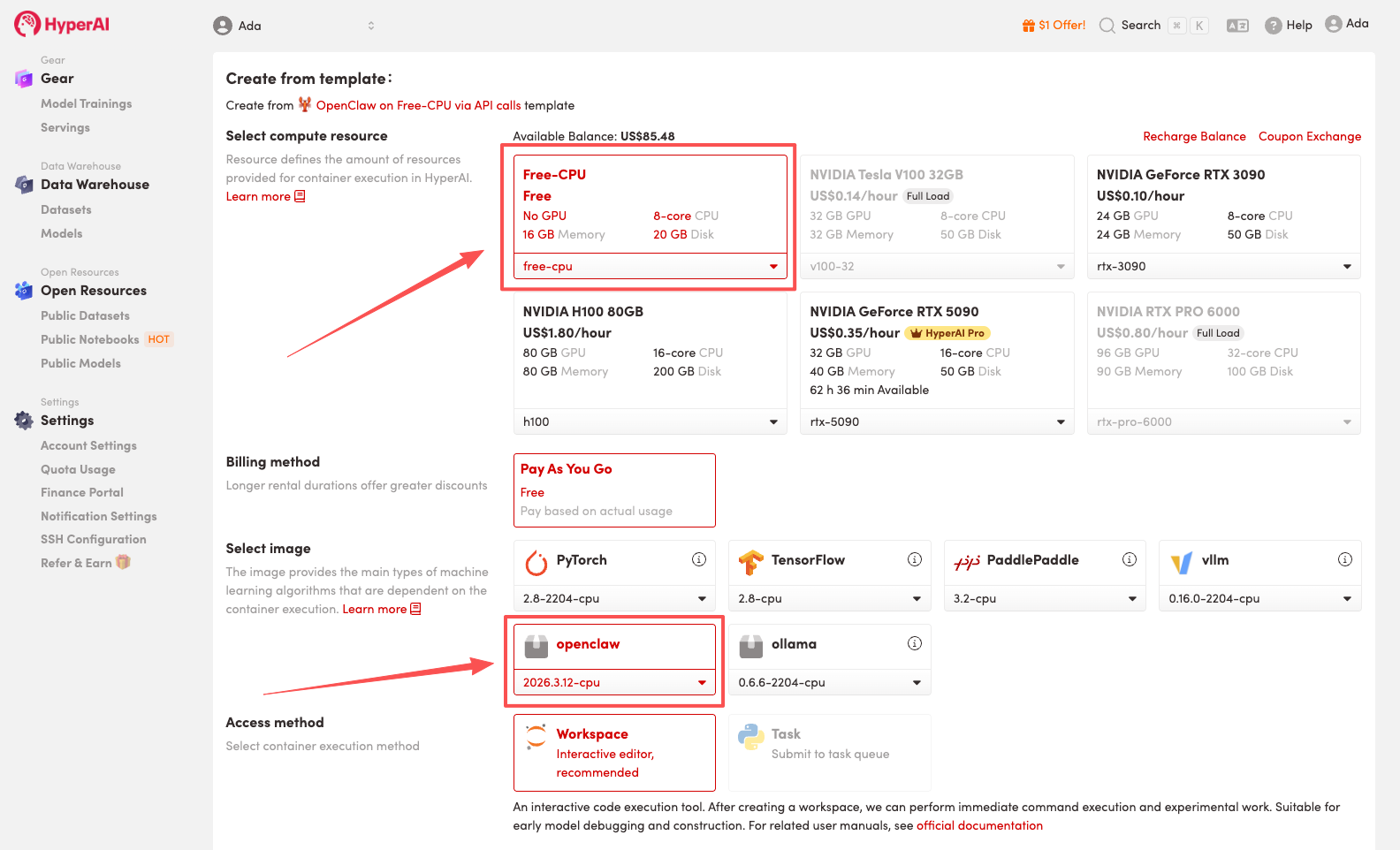 HyperAI

Ada

$1 Offer! Search ⌘ K Help Ada

Gear
Gear
Model Trainings
Servings

Data Warehouse
Data Warehouse
Datasets
Models

Open Resources
Open Resources
Public Datasets
Public Notebooks HOT
Public Models

Settings
Settings
Account Settings
Quota Usage
Finance Portal
Notification Settings
SSH Configuration
Refer & Earn

Create from template:

Create from OpenClaw on Free-CPU via API calls template

Select compute resource

Resource defines the amount of resources provided for container execution in HyperAI. Learn more

Available Balance: US$85.48

Recharge Balance Coupon Exchange

Free-CPU
Free
No GPU 8-core CPU
16 GB Memory 20 GB Disk
free-cpu

NVIDIA Tesla V100 32GB
US$0.14/hour Full Load
32 GB GPU 8-core CPU
32 GB Memory 50 GB Disk
v100-32

NVIDIA GeForce RTX 3090
US$0.10/hour
24 GB GPU 8-core CPU
24 GB Memory 50 GB Disk
rtx-3090

NVIDIA H100 80GB
US$1.80/hour
80 GB GPU 16-core CPU
80 GB Memory 200 GB Disk
h100

NVIDIA GeForce RTX 5090
US$0.35/hour HyperAI Pro
32 GB GPU 16-core CPU
40 GB Memory 50 GB Disk
62 h 36 min Available
rtx-5090

NVIDIA RTX PRO 6000
US$0.80/hour Full Load
96 GB GPU 32-core CPU
90 GB Memory 100 GB Disk
rtx-pro-6000

Billing method

Longer rental durations offer greater discounts

Pay As You Go
Free
Pay based on actual usage

Select image

The image provides the main types of machine learning algorithms that are dependent on the container execution. Learn more

PyTorch
2.8-2204-cpu

TensorFlow
2.8-cpu

PaddlePaddle
3.2-cpu

vllm
0.16.0-2204-cpu

openclaw
2026.3.12-cpu

ollama
0.6.6-2204-cpu

Access method

Select container execution method

Workspace
Interactive editor, recommended

Task
Submit to task queue

An interactive code execution tool. After creating a workspace, we can perform immediate command execution and experimental work. Suitable for early model debugging and construction. For related user manuals, see official documentation