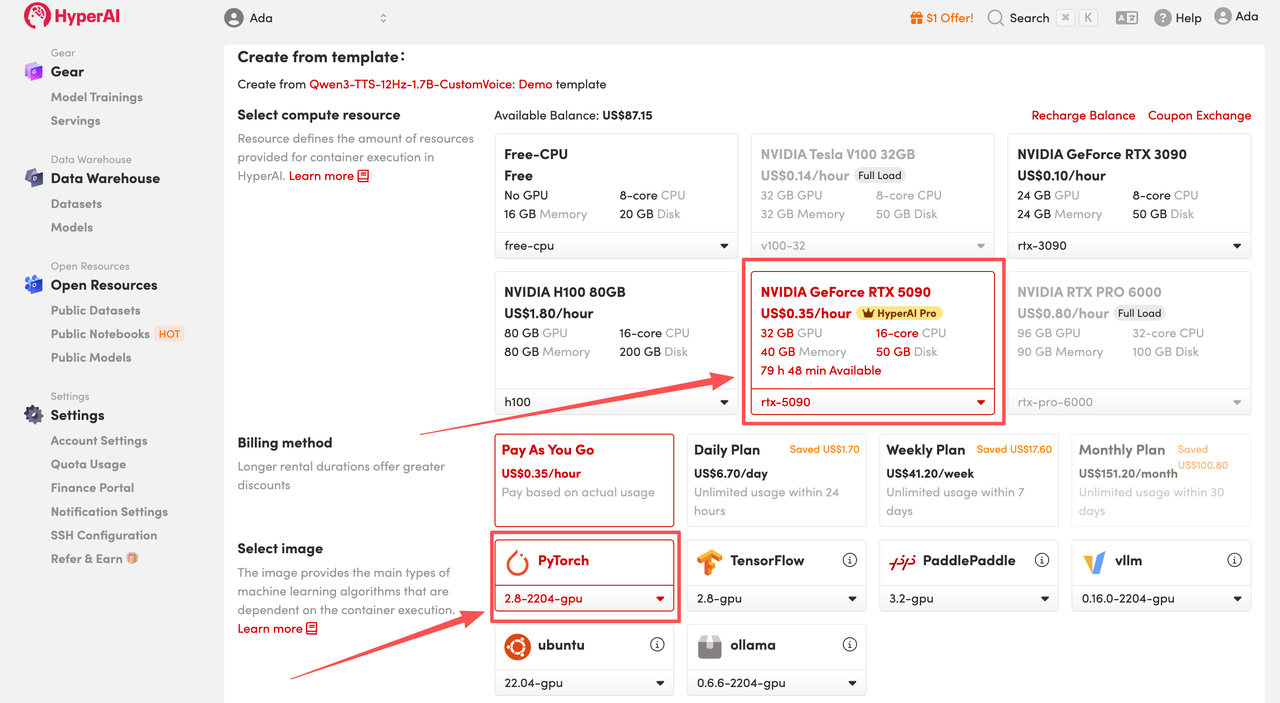 HyperAI

Ada

$1 Offer! Search ⌘ K Help Ada

Gear
Gear
Model Trainings
Servings

Data Warehouse
Data Warehouse
Datasets
Models

Open Resources
Open Resources
Public Datasets
Public Notebooks HOT
Public Models

Settings
Settings
Account Settings
Quota Usage
Finance Portal
Notification Settings
SSH Configuration
Refer & Earn

Create from template：

Create from Qwen3-TTS-12Hz-1.7B-CustomVoice: Demo template

Select compute resource

Resource defines the amount of resources provided for container execution in HyperAI. Learn more

Available Balance: US$87.15

Recharge Balance Coupon Exchange

Free-CPU
Free
No GPU 8-core CPU
16 GB Memory 20 GB Disk
free-cpu

NVIDIA Tesla V100 32GB
US$0.14/hour Full Load
32 GB GPU 8-core CPU
32 GB Memory 50 GB Disk
v100-32

NVIDIA GeForce RTX 3090
US$0.10/hour
24 GB GPU 8-core CPU
24 GB Memory 50 GB Disk
rtx-3090

NVIDIA H100 80GB
US$1.80/hour
80 GB GPU 16-core CPU
80 GB Memory 200 GB Disk
h100

NVIDIA GeForce RTX 5090
US$0.35/hour HyperAI Pro
32 GB GPU 16-core CPU
40 GB Memory 50 GB Disk
79 h 48 min Available
rtx-5090

NVIDIA RTX PRO 6000
US$0.80/hour Full Load
96 GB GPU 32-core CPU
90 GB Memory 100 GB Disk
rtx-pro-6000

Billing method

Longer rental durations offer greater discounts

Pay As You Go
US$0.35/hour
Pay based on actual usage

Daily Plan Saved US$1.70
US$6.70/day
Unlimited usage within 24 hours

Weekly Plan Saved US$17.60
US$41.20/week
Unlimited usage within 7 days

Monthly Plan Saved US$100.80
US$151.20/month
Unlimited usage within 30 days

Select image

The image provides the main types of machine learning algorithms that are dependent on the container execution. Learn more

PyTorch
2.8-2204-gpu

TensorFlow
2.8-gpu

PaddlePaddle
3.2-gpu

vllm
0.16.0-2204-gpu

ubuntu
22.04-gpu

ollama
0.6.6-2204-gpu