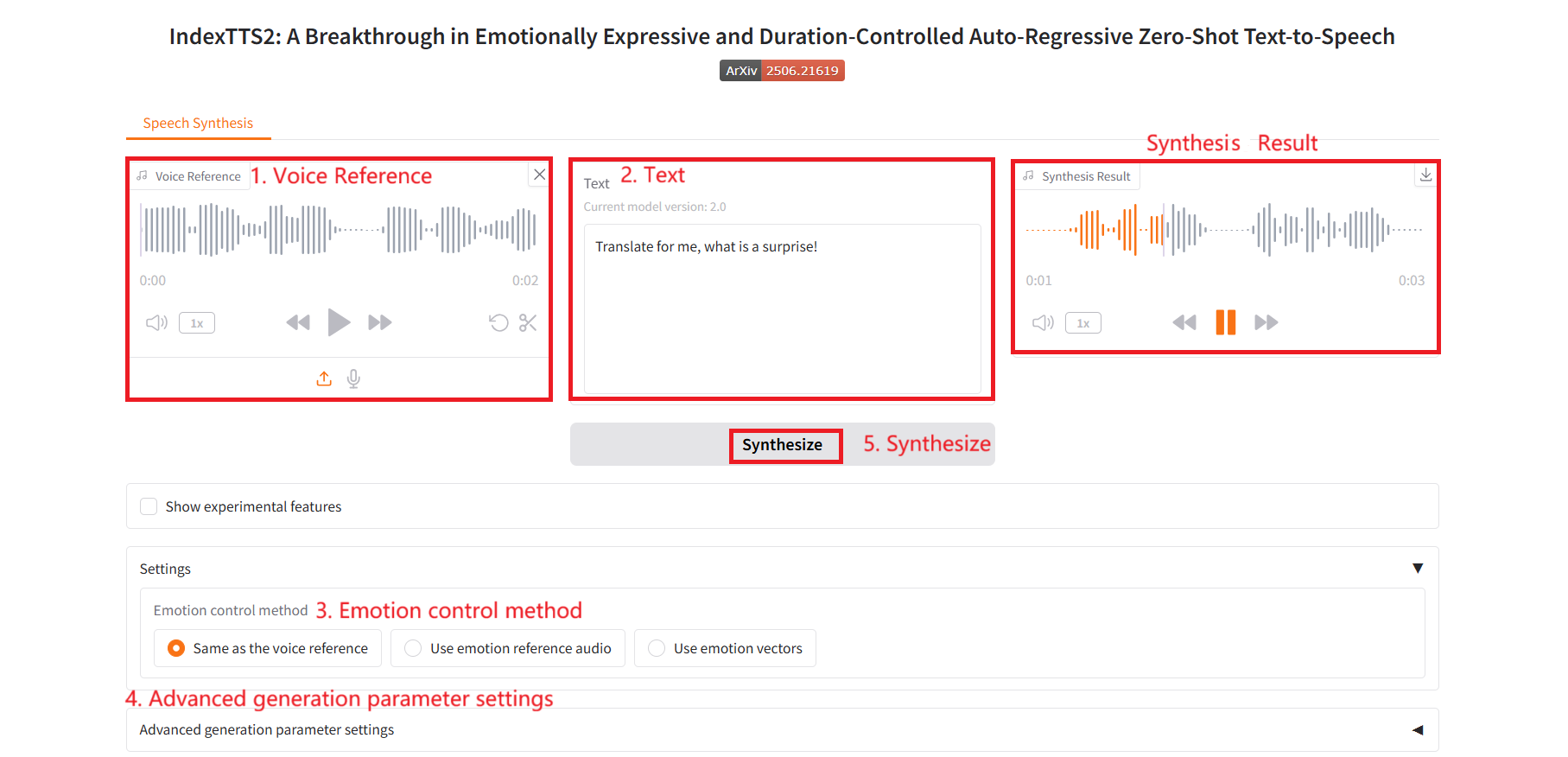 IndexTTS2: A Breakthrough in Emotionally Expressive and Duration-Controlled Auto-Regressive Zero-Shot Text-to-Speech

ArXiv 2506.21619

Speech Synthesis

Voice Reference 1. Voice Reference

0:00 0:02

1x

Text 2. Text

Current model version: 2.0

Translate for me, what is a surprise!

Synthesis Result

Synthesis Result

0:01 0:03

1x

Synthesize 5. Synthesize

Show experimental features

Settings

Emotion control method 3. Emotion control method

Same as the voice reference

Use emotion reference audio

Use emotion vectors

4. Advanced generation parameter settings

Advanced generation parameter settings