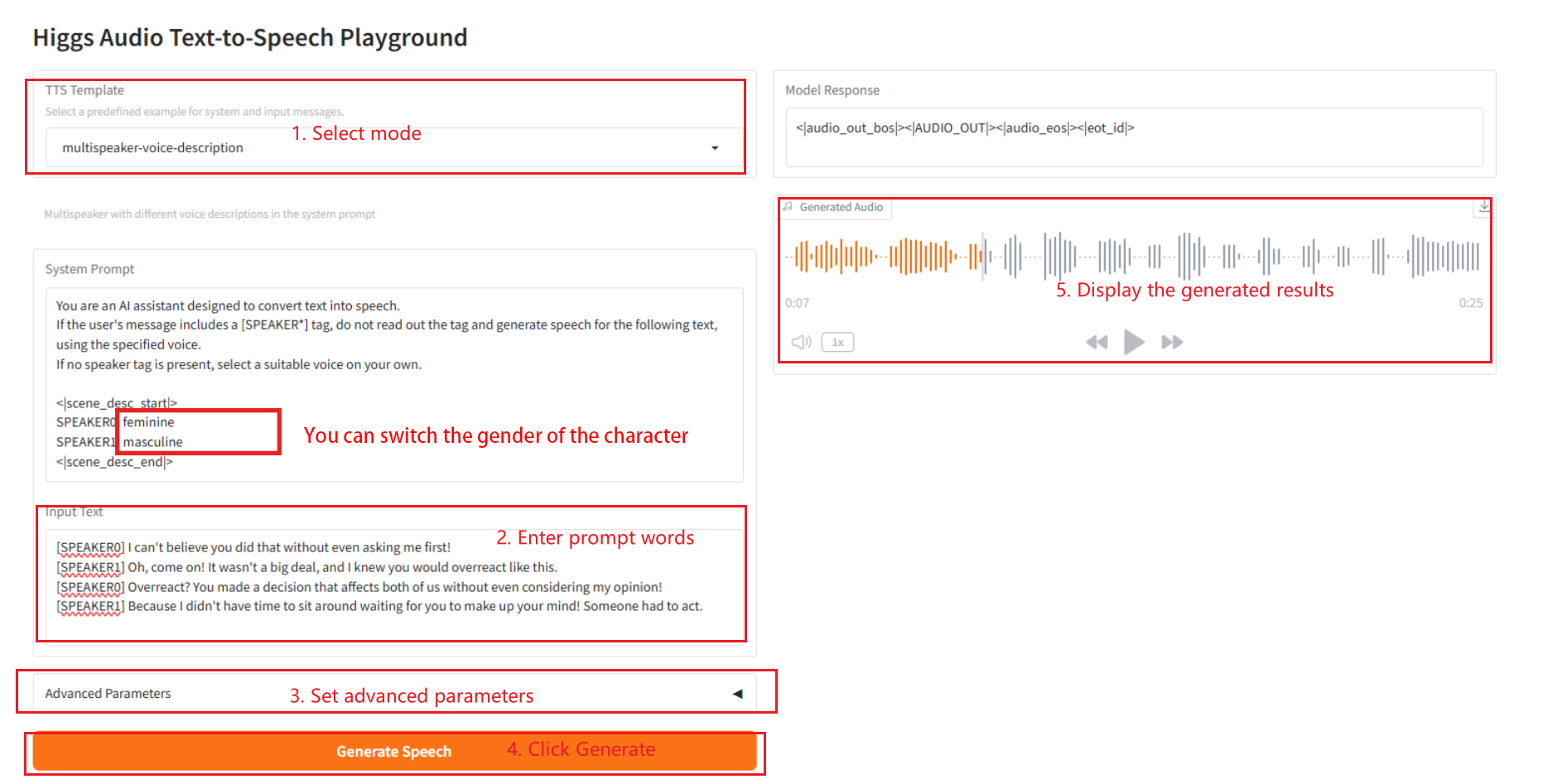 Higgs Audio Text-to-Speech Playground

TTS Template

Select a predefined example for system and input messages.

1. Select mode

multispeaker-voice-description

Multispeaker with different voice descriptions in the system prompt

System Prompt

You are an AI assistant designed to convert text into speech.
If the user's message includes a [SPEAKER*] tag, do not read out the tag and generate speech for the following text, using the specified voice.
If no speaker tag is present, select a suitable voice on your own.

<|scene_desc_start|>
SPEAKER0: feminine
SPEAKER1: masculine
<|scene_desc_end|>

You can switch the gender of the character

Input Text

2. Enter prompt words

[SPEAKER0] I can't believe you did that without even asking me first!
[SPEAKER1] Oh, come on! It wasn't a big deal, and I knew you would overreact like this.
[SPEAKER0] Overreact? You made a decision that affects both of us without even considering my opinion!
[SPEAKER1] Because I didn't have time to sit around waiting for you to make up your mind! Someone had to act.

Advanced Parameters

3. Set advanced parameters

Generate Speech

4. Click Generate

Model Response

<|audio_out_bos|><|AUDIO_OUT|><|audio_eos|><|eot_id|>

Generated Audio

5. Display the generated results

0:07

0:25

1x