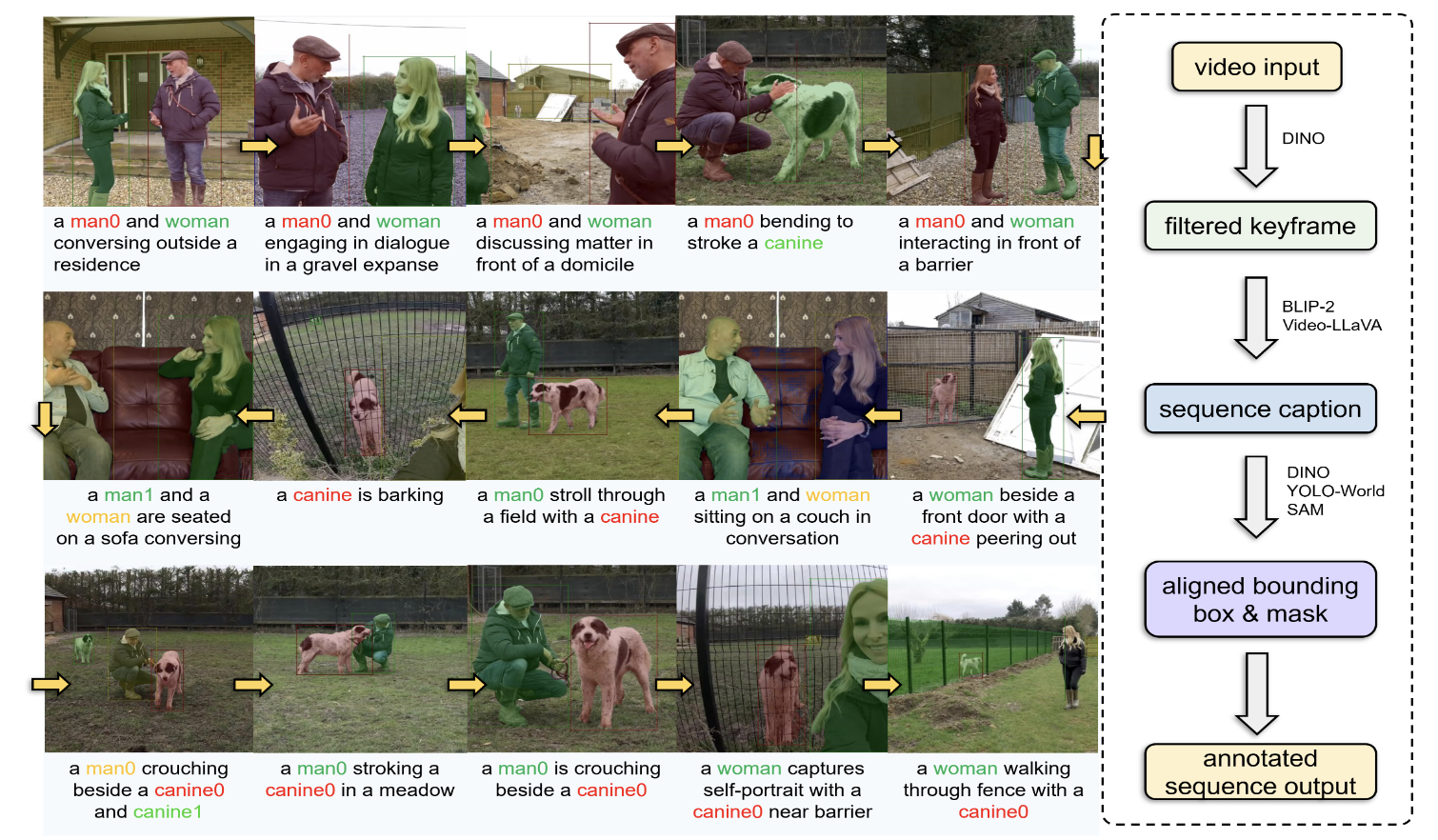 a man0 and woman conversing outside a residence

a man0 and woman engaging in dialogue in a gravel expanse

a man0 and woman discussing matter in front of a domicile

a man0 bending to stroke a canine

a man0 and woman interacting in front of a barrier

a man1 and a woman are seated on a sofa conversing

a canine is barking

a man0 stroll through a field with a canine

a man1 and woman sitting on a couch in conversation

a woman beside a front door with a canine peering out

a man0 crouching beside a canine0 and canine1

a man0 stroking a canine0 in a meadow

a man0 is crouching beside a canine0

a woman captures self-portrait with a canine0 near barrier

a woman walking through fence with a canine0

video input

DINO

filtered keyframe

BLIP-2
Video-LLaVA

sequence caption

DINO
YOLO-World
SAM

aligned bounding box & mask

annotated sequence output