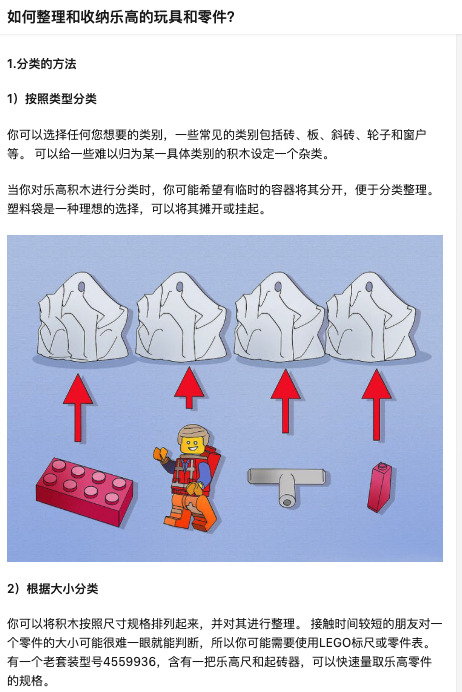 如何整理和收纳乐高的玩具和零件?

1.分类的方法

1）按照类型分类

你可以选择任何您想要的类别，一些常见的类别包括砖、板、斜砖、轮子和窗户等。 可以给一些难以归为某一具体类别的积木设定一个杂类。

当你对乐高积木进行分类时，你可能希望有临时的容器将其分开，便于分类整理。塑料袋是一种理想的选择，可以将其摊开或挂起。

2）根据大小分类

你可以将积木按照尺寸规格排列起来，并对其进行整理。 接触时间较短的朋友对一个零件的大小可能很难一眼就能判断，所以你可能需要使用LEGO标尺或零件表。有一个老套装型号4559936，含有一把乐高尺和起砖器，可以快速量取乐高零件的规格。